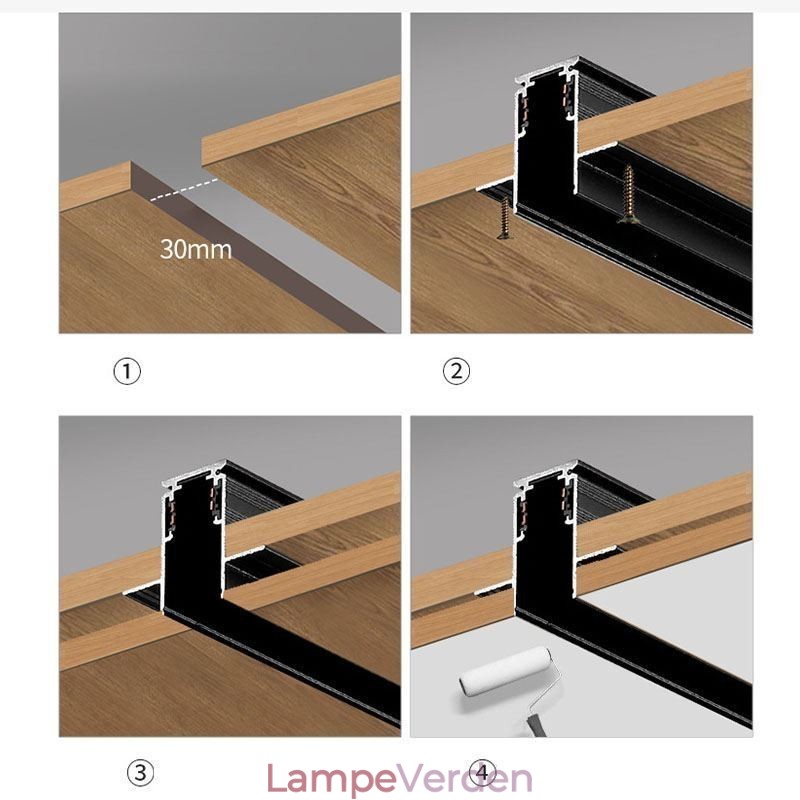 30mm

①

②

③

④

LampeVerden